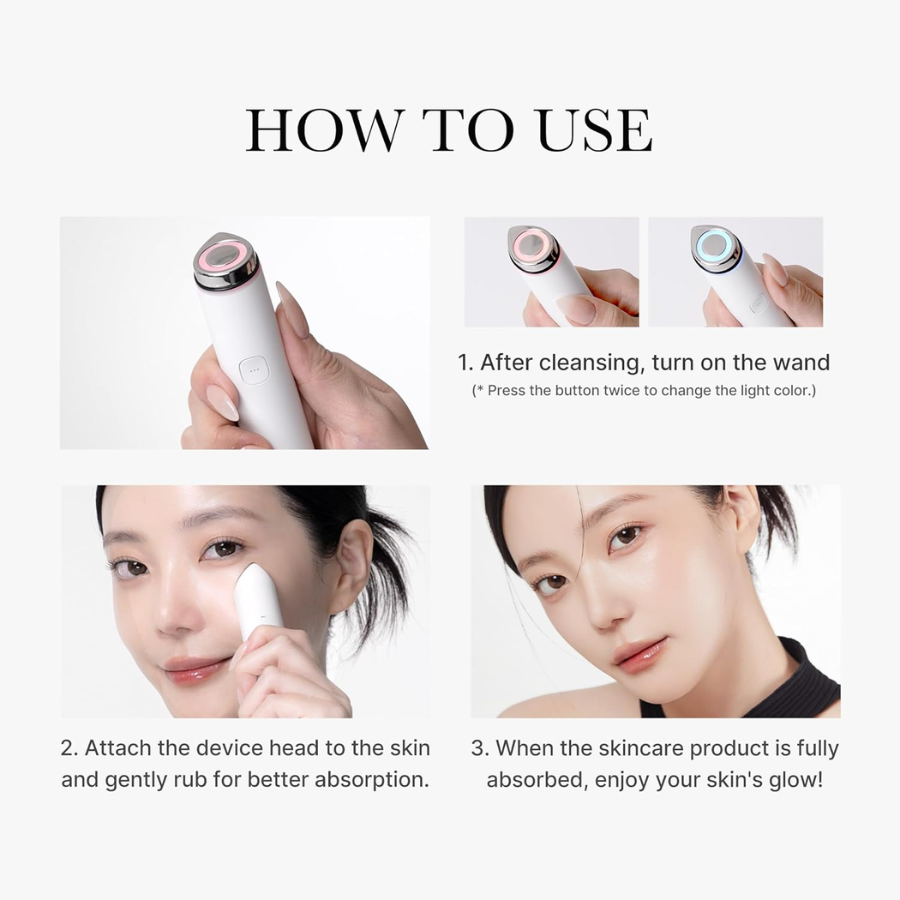 HOW TO USE

1. After cleansing, turn on the wand
(* Press the button twice to change the light color.)

2. Attach the device head to the skin and gently rub for better absorption.

3. When the skincare product is fully absorbed, enjoy your skin's glow!