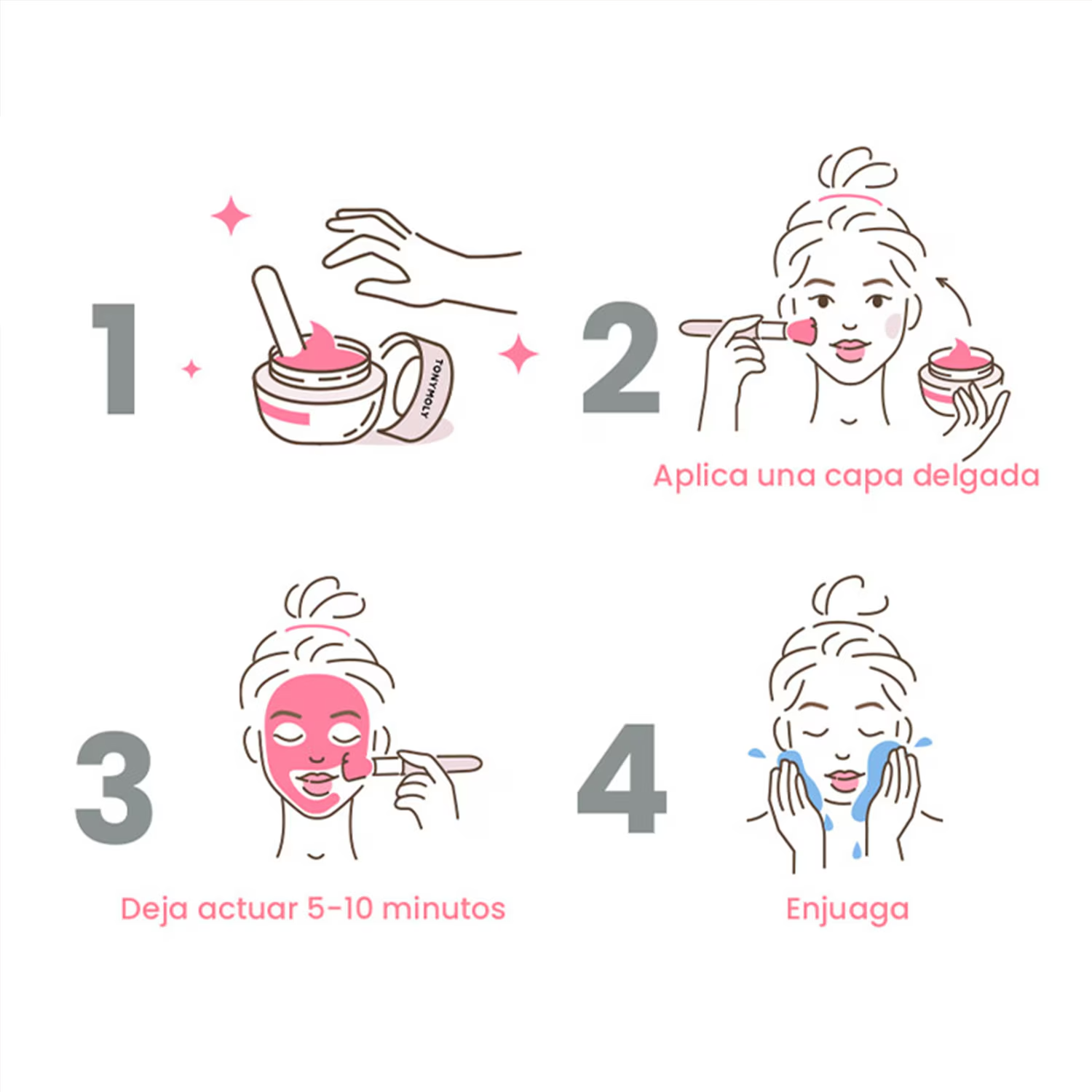 1

TONYMOLY

2

Aplica una capa delgada

3

Deja actuar 5-10 minutos

4

Enjuaga